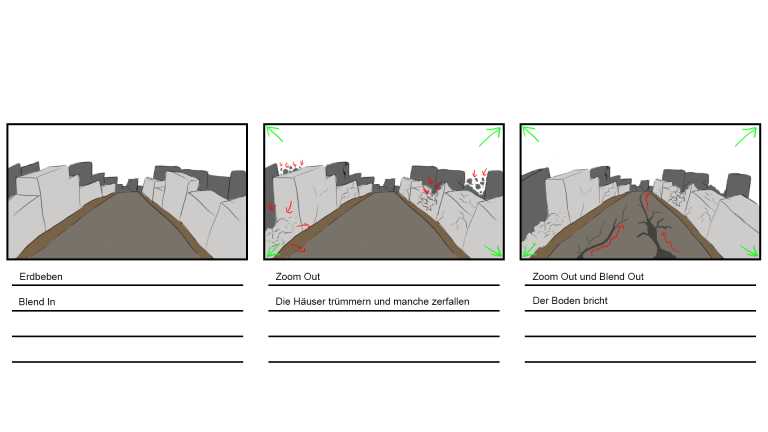 Erdbeben

Blend In

Zoom Out

Die Häuser trümmern und manche zerfallen

Zoom Out und Blend Out

Der Boden bricht