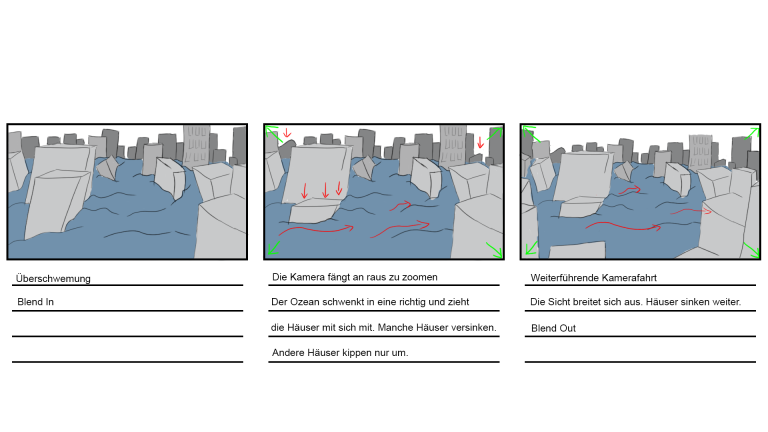 Überschwemung

Blend In

Die Kamera fängt an raus zu zoomen

Der Ozean schwenkt in eine richtig und zieht

die Häuser mit sich mit. Manche Häuser versinken.

Andere Häuser kippen nur um.

Weiterführende Kamerafahrt

Die Sicht breitet sich aus. Häuser sinken weiter.

Blend Out